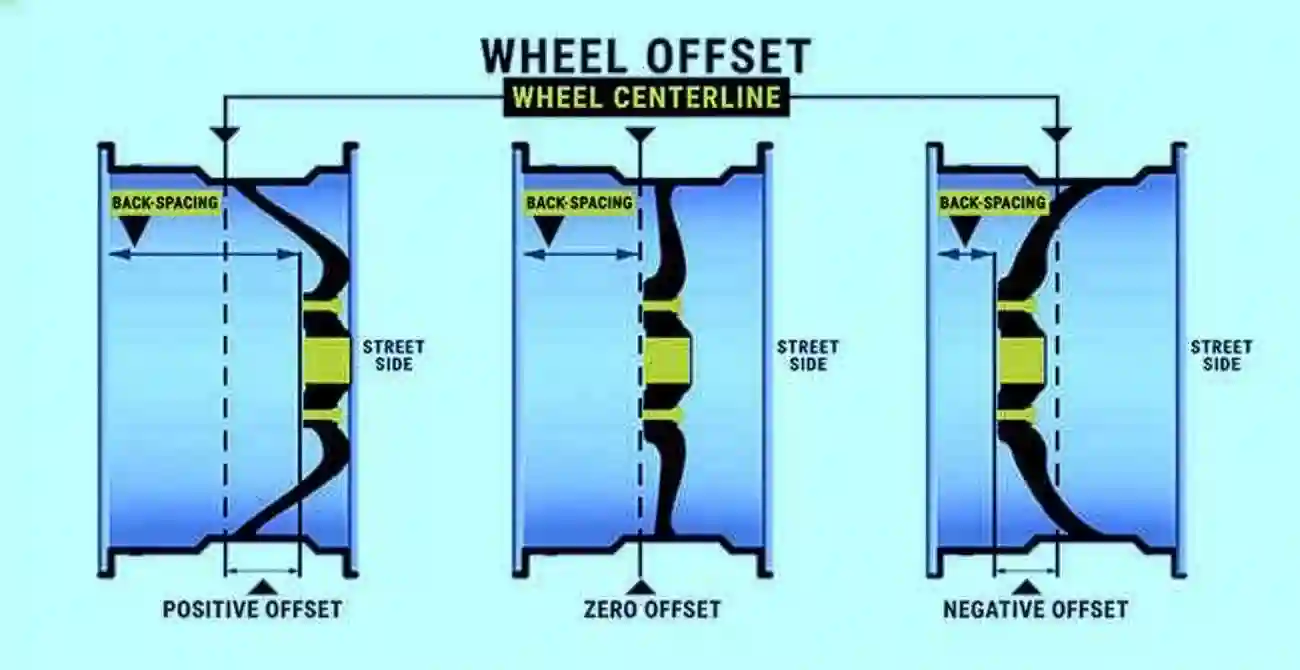 WHEEL OFFSET
WHEEL CENTERLINE

BACK-SPACING
STREET SIDE
POSITIVE OFFSET

BACK-SPACING
STREET SIDE
ZERO OFFSET

BACK-SPACING
STREET SIDE
NEGATIVE OFFSET